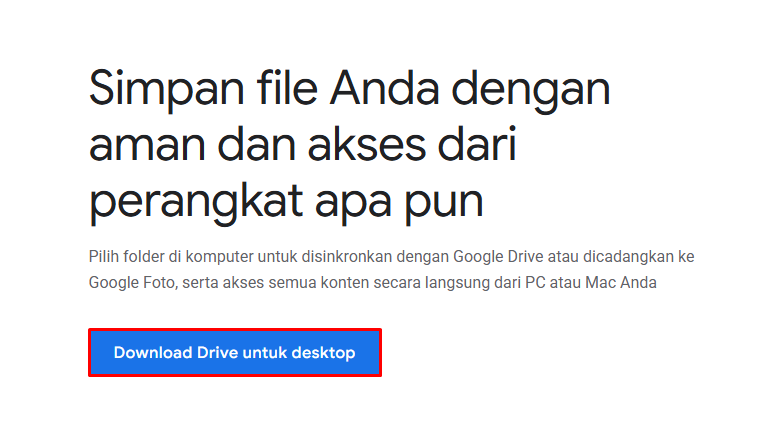 Simpan file Anda dengan aman dan akses dari perangkat apa pun

Pilih folder di komputer untuk disinkronkan dengan Google Drive atau dicadangkan ke Google Foto, serta akses semua konten secara langsung dari PC atau Mac Anda

Download Drive untuk desktop